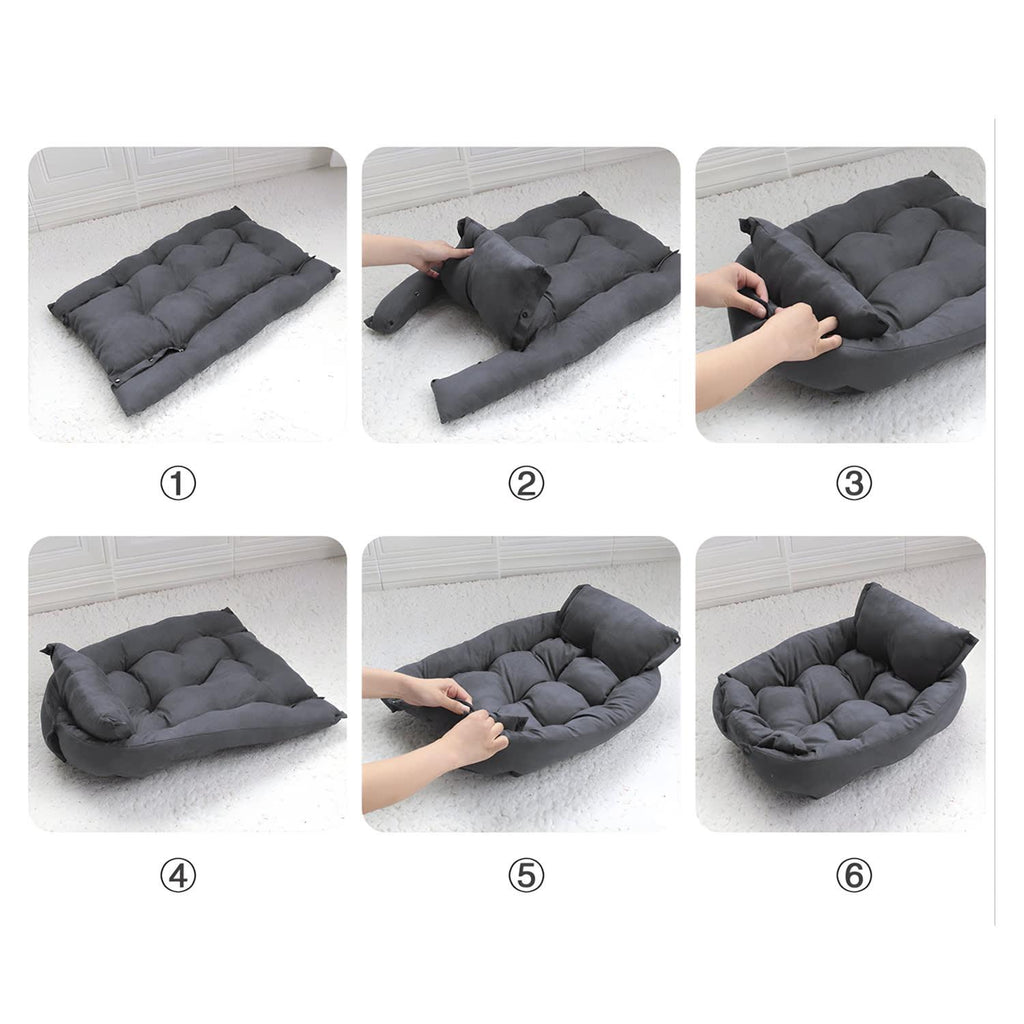 ①

②

③

④

⑤

⑥